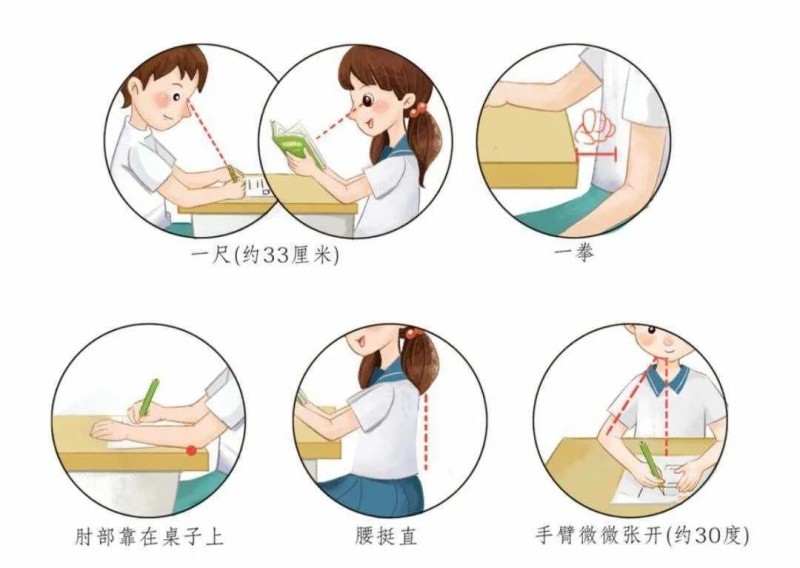 一尺(约33厘米)

一拳

肘部靠在桌子上

腰挺直

手臂微微张开(约30度)